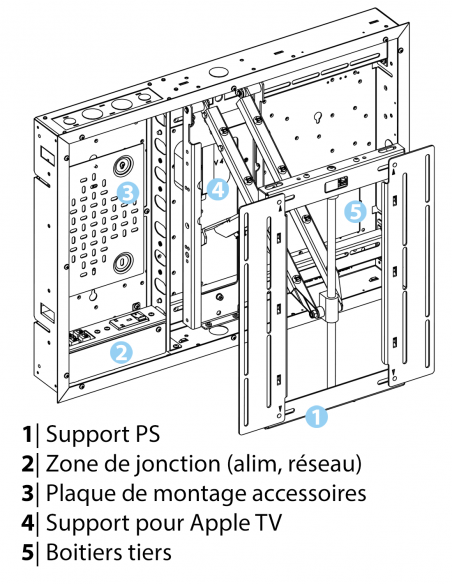 3
4
5
2
1

1| Support PS
2| Zone de jonction (alim, réseau)
3| Plaque de montage accessoires
4| Support pour Apple TV
5| Boitiers tiers