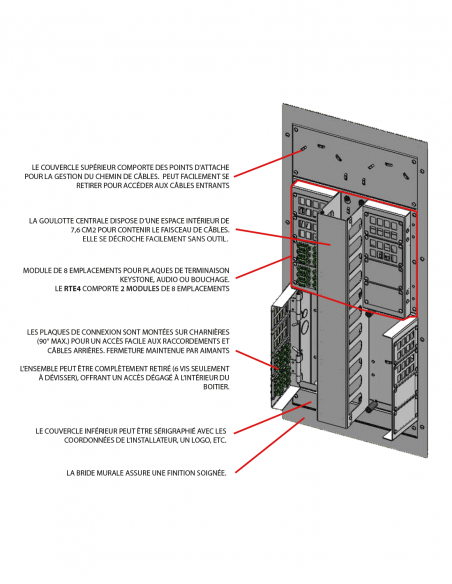 LE COUVERCLE SUPÉRIEUR COMPORTE DES POINTS D'ATTACHE POUR LA GESTION DU CHEMIN DE CÂBLES. PEUT FACILEMENT SE RETIRER POUR ACCÉDER AUX CÂBLES ENTRANTS

LA GOULOTTE CENTRALE DISPOSE D'UNE ESPACE INTÉRIEUR DE 7,6 CM2 POUR CONTENIR LE FAISCEAU DE CÂBLES. ELLE SE DÉCROCHE FACILEMENT SANS OUTIL.

MODULE DE 8 EMPLACEMENTS POUR PLAQUES DE TERMINAISON KEYSTONE, AUDIO OU BOUCHAGE. LE RTE4 COMPORTE 2 MODULES DE 8 EMPLACEMENTS

LES PLAQUES DE CONNEXION SONT MONTÉES SUR CHARNIÈRES (90° MAX.) POUR UN ACCÈS FACILE AUX RACCORDEMENTS ET CÂBLES ARRIÈRES. FERMETURE MAINTENUE PAR AIMANTS

L'ENSEMBLE PEUT ÊTRE COMPLÈTEMENT RETIRÉ (6 VIS SEULEMENT À DÉVISSER), OFFRANT UN ACCÈS DÉGAGÉ À L'INTÉRIEUR DU BOITIER.

LE COUVERCLE INFÉRIEUR PEUT ÊTRE SÉRIGRAPHIÉ AVEC LES COORDONNÉES DE L'INSTALLATEUR, UN LOGO, ETC.

LA BRIDE MURALE ASSURE UNE FINITION SOIGNÉE.