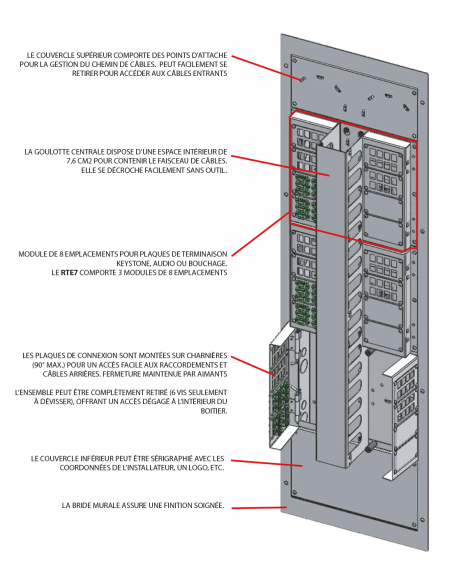 LE COUVERCLE SUPÉRIEUR COMPORTE DES POINTS D'ATTACHE POUR LA GESTION DU CHEMIN DE CÂBLES. PEUT FACILEMENT SE RETIRER POUR ACCÉDER AUX CÂBLES ENTRANTS

LA GOULOTTE CENTRALE DISPOSE D'UNE ESPACE INTÉRIEUR DE 7,6 CM2 POUR CONTENIR LE FAISCEAU DE CÂBLES. ELLE SE DÉCROCHE FACILEMENT SANS OUTIL.

MODULE DE 8 EMPLACEMENTS POUR PLAQUES DE TERMINAISON KEYSTONE, AUDIO OU BOUCHAGE. LE RTE7 COMPORTE 3 MODULES DE 8 EMPLACEMENTS

LES PLAQUES DE CONNEXION SONT MONTÉES SUR CHARNIÈRES (90° MAX.) POUR UN ACCÈS FACILE AUX RACCORDEMENTS ET CÂBLES ARRIÈRES. FERMETURE MAINTENUE PAR AIMANTS

L'ENSEMBLE PEUT ÊTRE COMPLÈTEMENT RETIRÉ (6 VIS SEULEMENT À DÉVISSER), OFFRANT UN ACCÈS DÉGAGÉ À L'INTÉRIEUR DU BOITIER.

LE COUVERCLE INFÉRIEUR PEUT ÊTRE SÉRIGRAPHIÉ AVEC LES COORDONNÉES DE L'INSTALLATEUR, UN LOGO, ETC.

LA BRIDE MURALE ASSURE UNE FINITION SOIGNÉE.