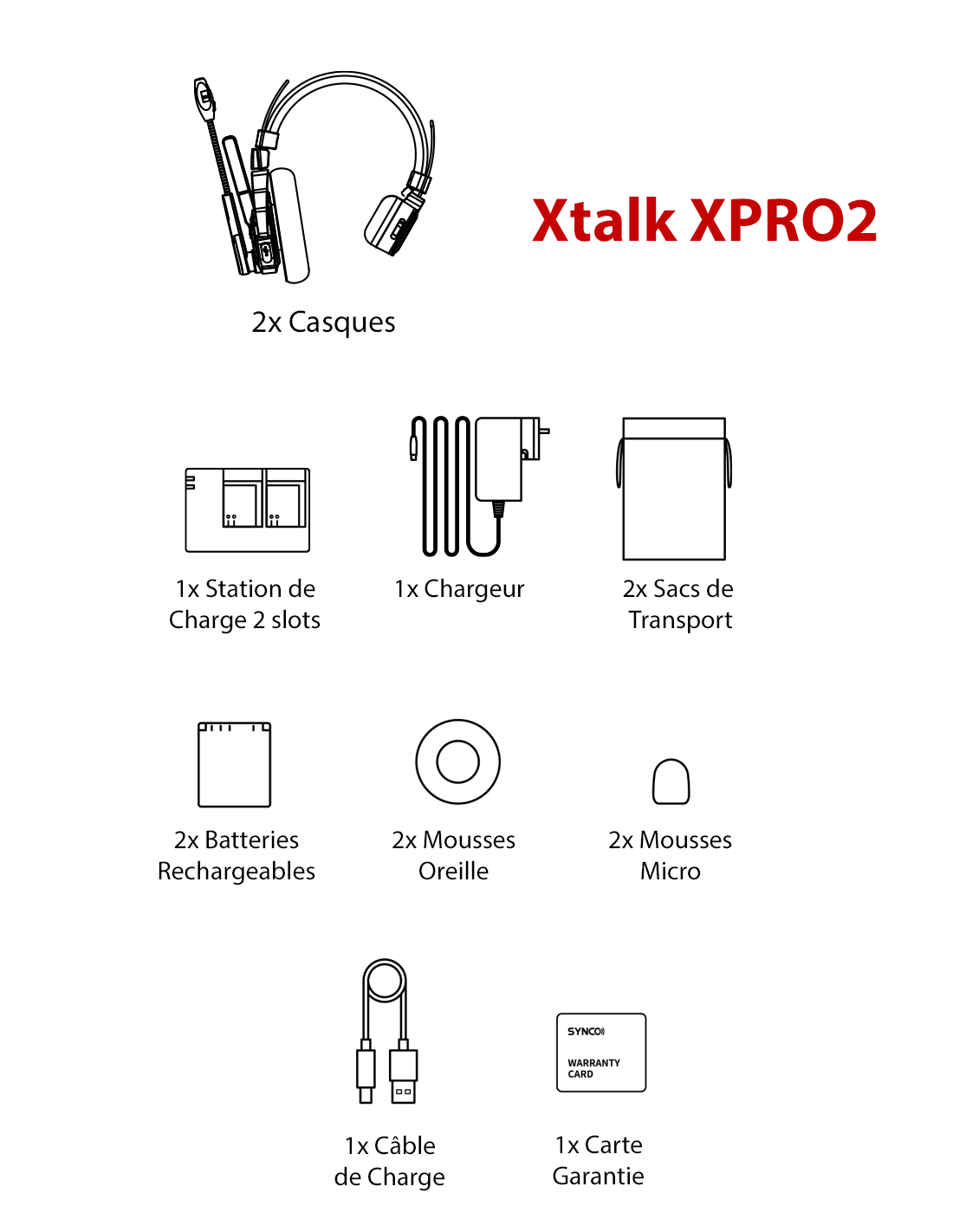 Xtalk XPRO2

2x Casques

1x Station de Charge 2 slots

1x Chargeur

2x Sacs de Transport

2x Batteries Rechargeables

2x Mousses Oreille

2x Mousses Micro

1x Câble de Charge

SYNCO

WARRANTY CARD

1x Carte Garantie