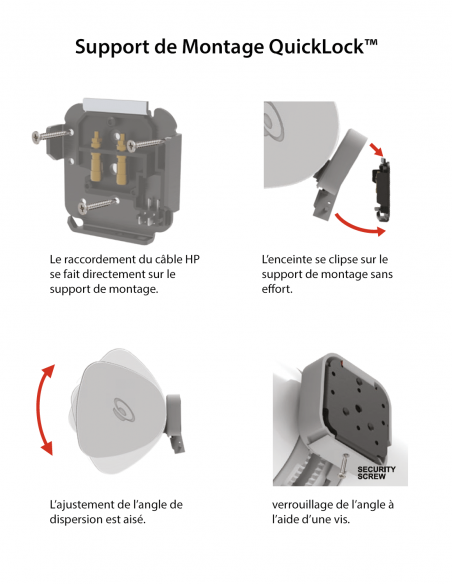 Support de Montage QuickLock™

Le raccordement du câble HP se fait directement sur le support de montage.

L'enceinte se clipse sur le support de montage sans effort.

L'ajustement de l'angle de dispersion est aisé.

SECURITY SCREW

verrouillage de l'angle à l'aide d'une vis.