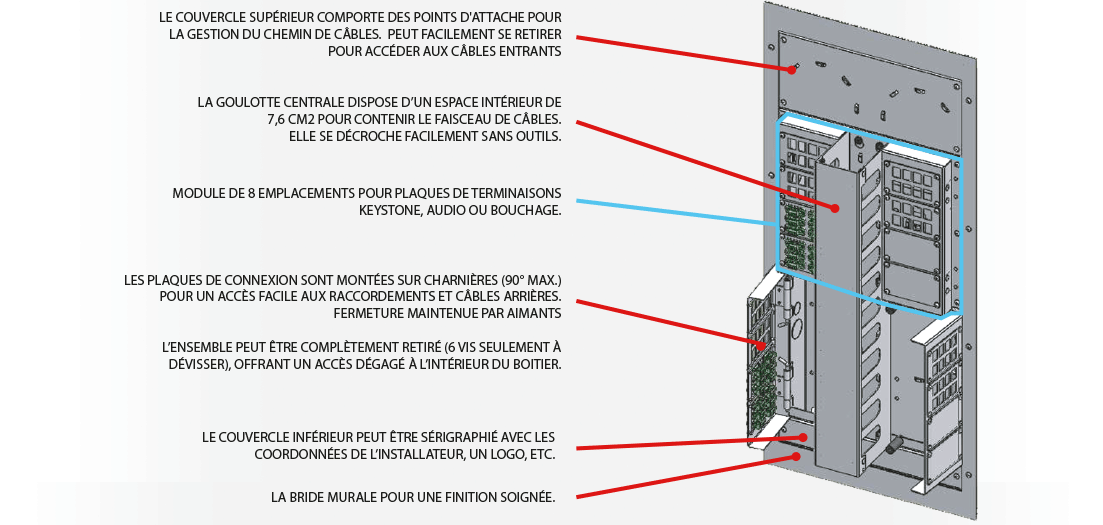 LE COUVERCLE SUPÉRIEUR COMPORTE DES POINTS D'ATTACHE POUR LA GESTION DU CHEMIN DE CÂBLES. PEUT FACILEMENT SE RETIRER POUR ACCÉDER AUX CÂBLES ENTRANTS

LA GOULOTTE CENTRALE DISPOSE D'UN ESPACE INTÉRIEUR DE 7,6 CM2 POUR CONTENIR LE FAISCEAU DE CÂBLES. ELLE SE DÉCROCHE FACILEMENT SANS OUTILS.

MODULE DE 8 EMPLACEMENTS POUR PLAQUES DE TERMINAISONS KEYSTONE, AUDIO OU BOUCHAGE.

LES PLAQUES DE CONNEXION SONT MONTÉES SUR CHARNIÈRES (90° MAX.) POUR UN ACCÈS FACILE AUX RACCORDEMENTS ET CÂBLES ARRIÈRES. FERMETURE MAINTENUE PAR AIMANTS

L'ENSEMBLE PEUT ÊTRE COMPLÈTEMENT RETIRÉ (6 VIS SEULEMENT À DÉVISSER), OFFRANT UN ACCÈS DÉGAGÉ À L'INTÉRIEUR DU BOITIER.

LE COUVERCLE INFÉRIEUR PEUT ÊTRE SÉRIGRAPHIÉ AVEC LES COORDONNÉES DE L'INSTALLATEUR, UN LOGO, ETC.

LA BRIDE MURALE POUR UNE FINITION SOIGNÉE.